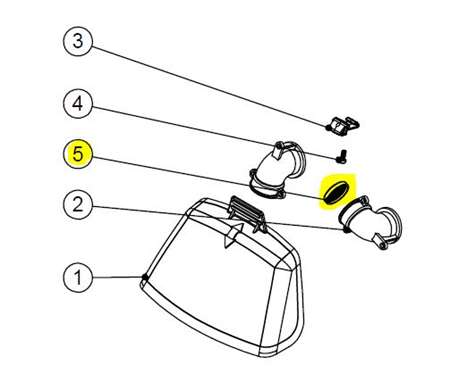 3

4

5

2

1