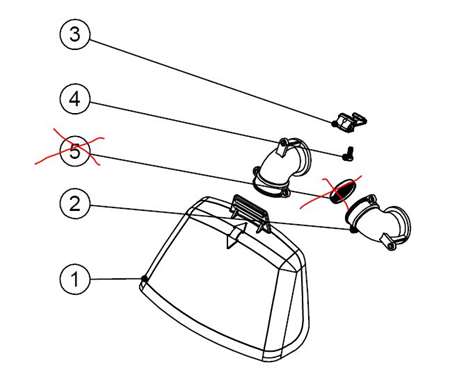 3
4
5
2
1